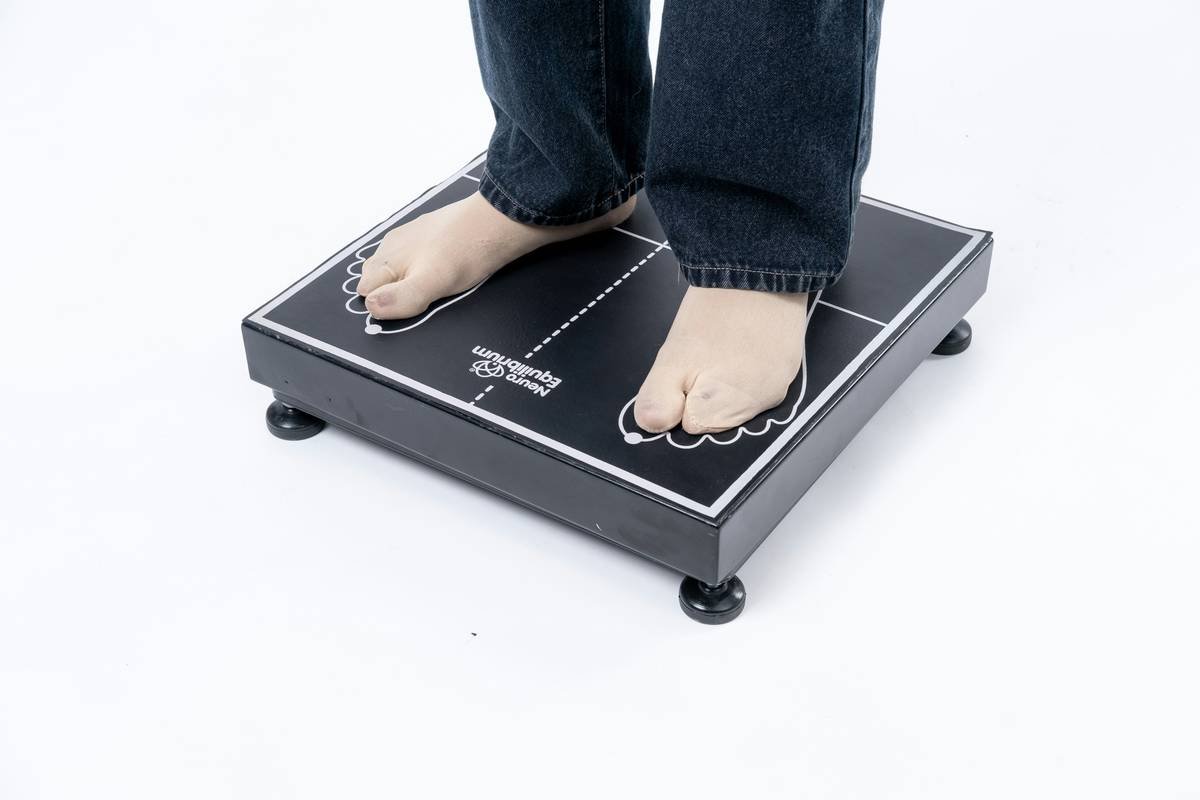 Neuro Equilibrium